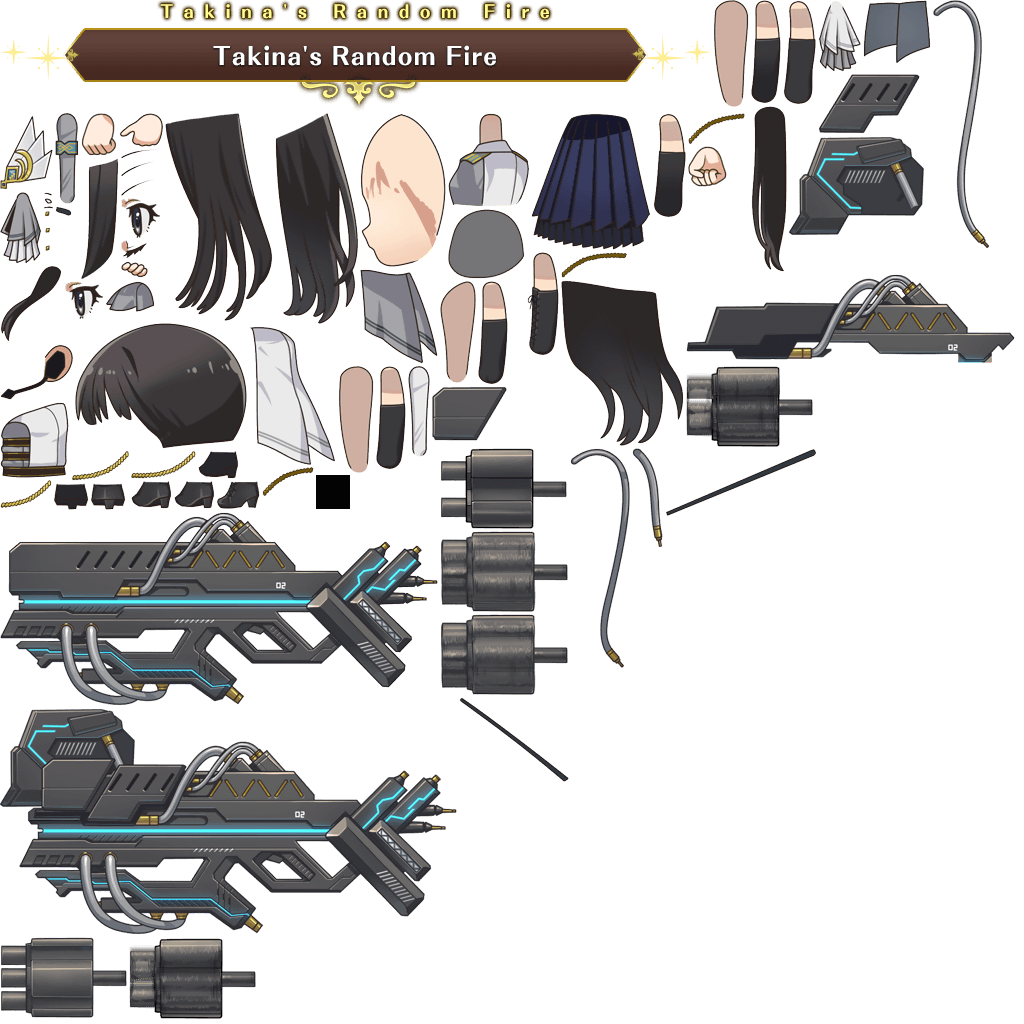 Takina's Random Fire

Takina's Random Fire

02

02

02