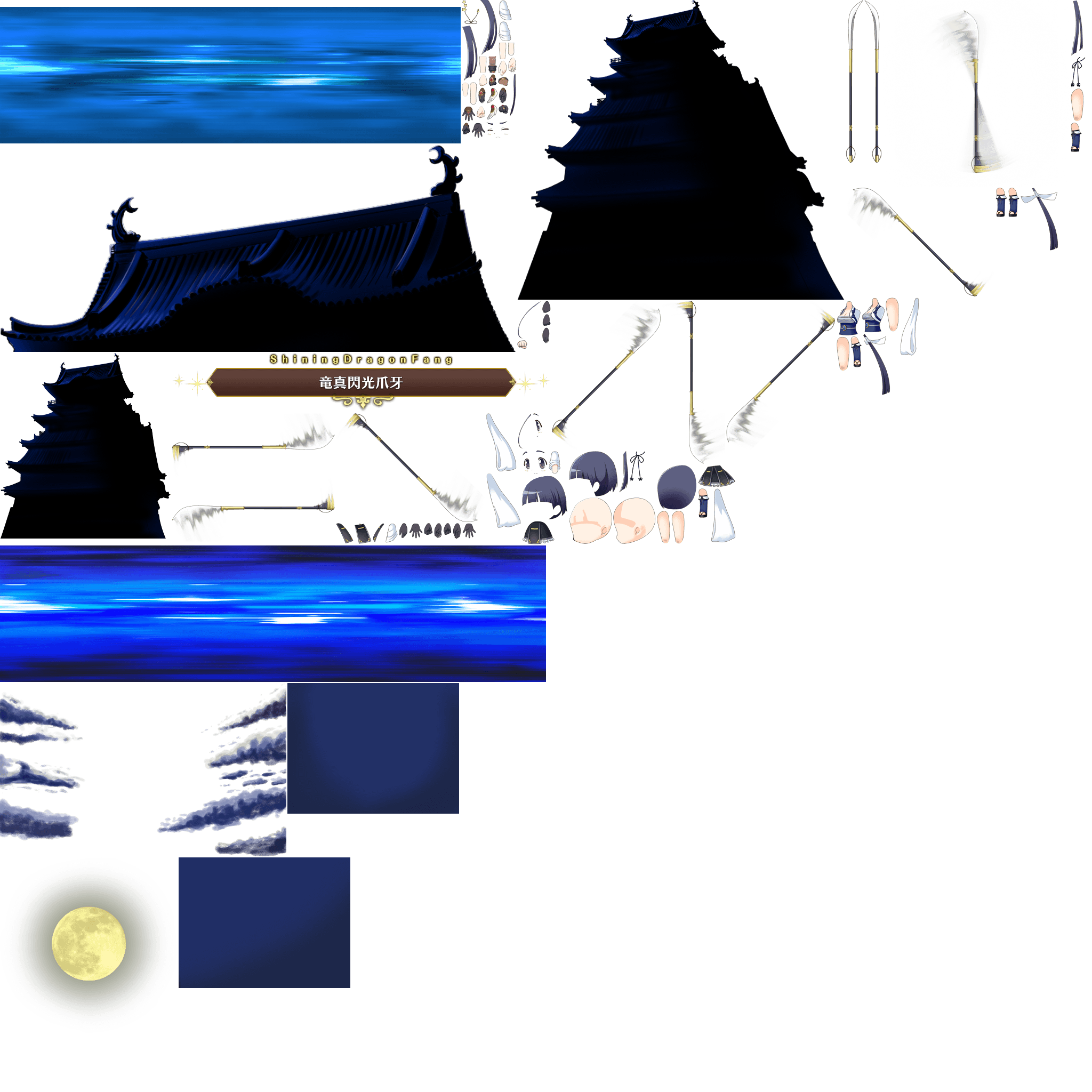 ShiningDragonFang
竜真閃光爪牙